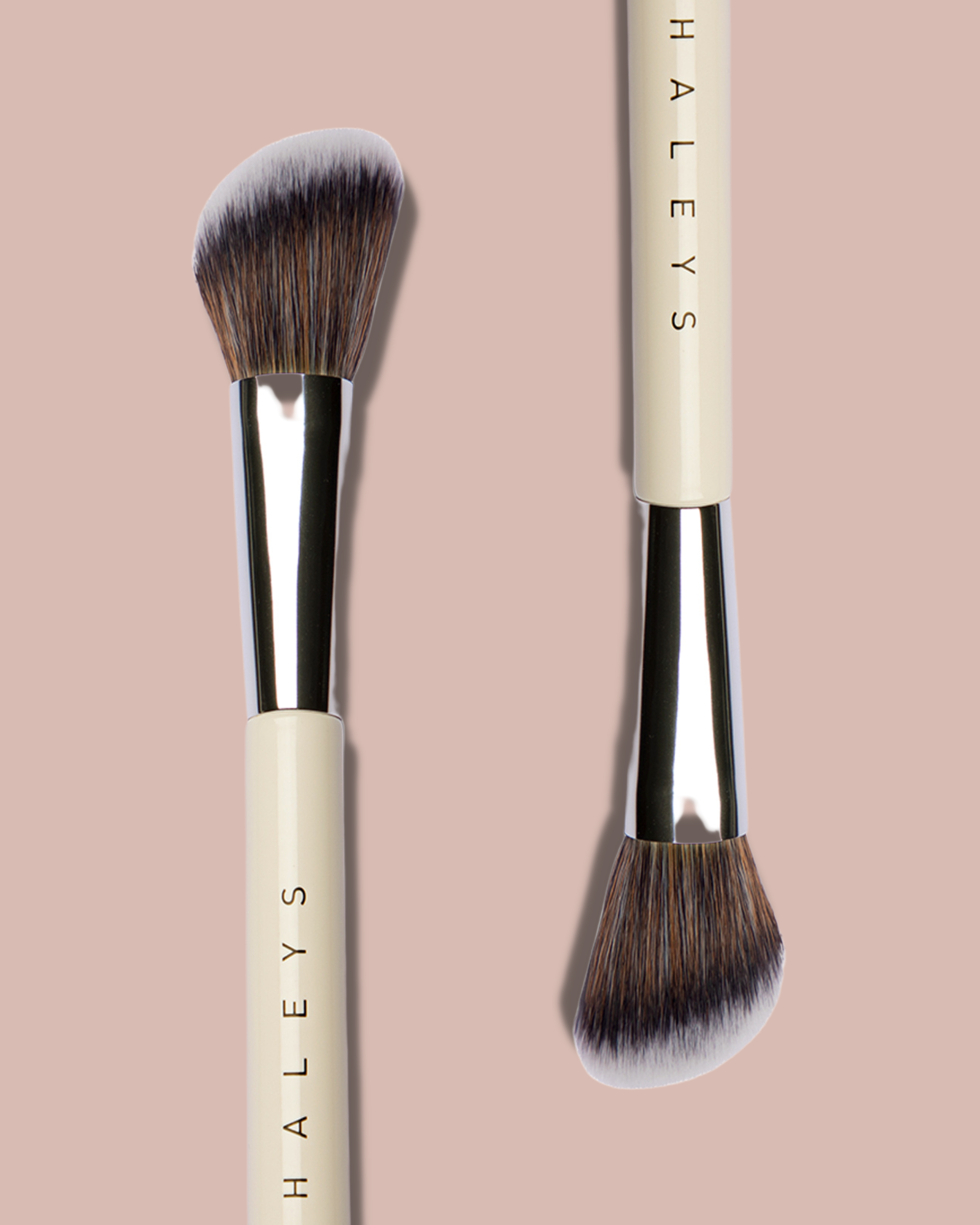 HALEYS

HALEYS