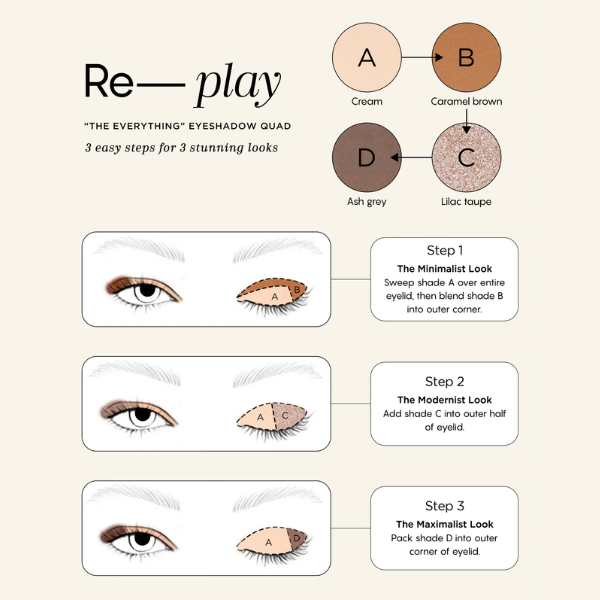 Re— play

"THE EVERYTHING" EYESHADOW QUAD

3 easy steps for 3 stunning looks

A
Cream

B
Caramel brown

C
Lilac taupe

D
Ash grey

A B

Step 1
The Minimalist Look
Sweep shade A over entire eyelid, then blend shade B into outer corner.

A C

Step 2
The Modernist Look
Add shade C into outer half of eyelid.

A D

Step 3
The Maximalist Look
Pack shade D into outer corner of eyelid.