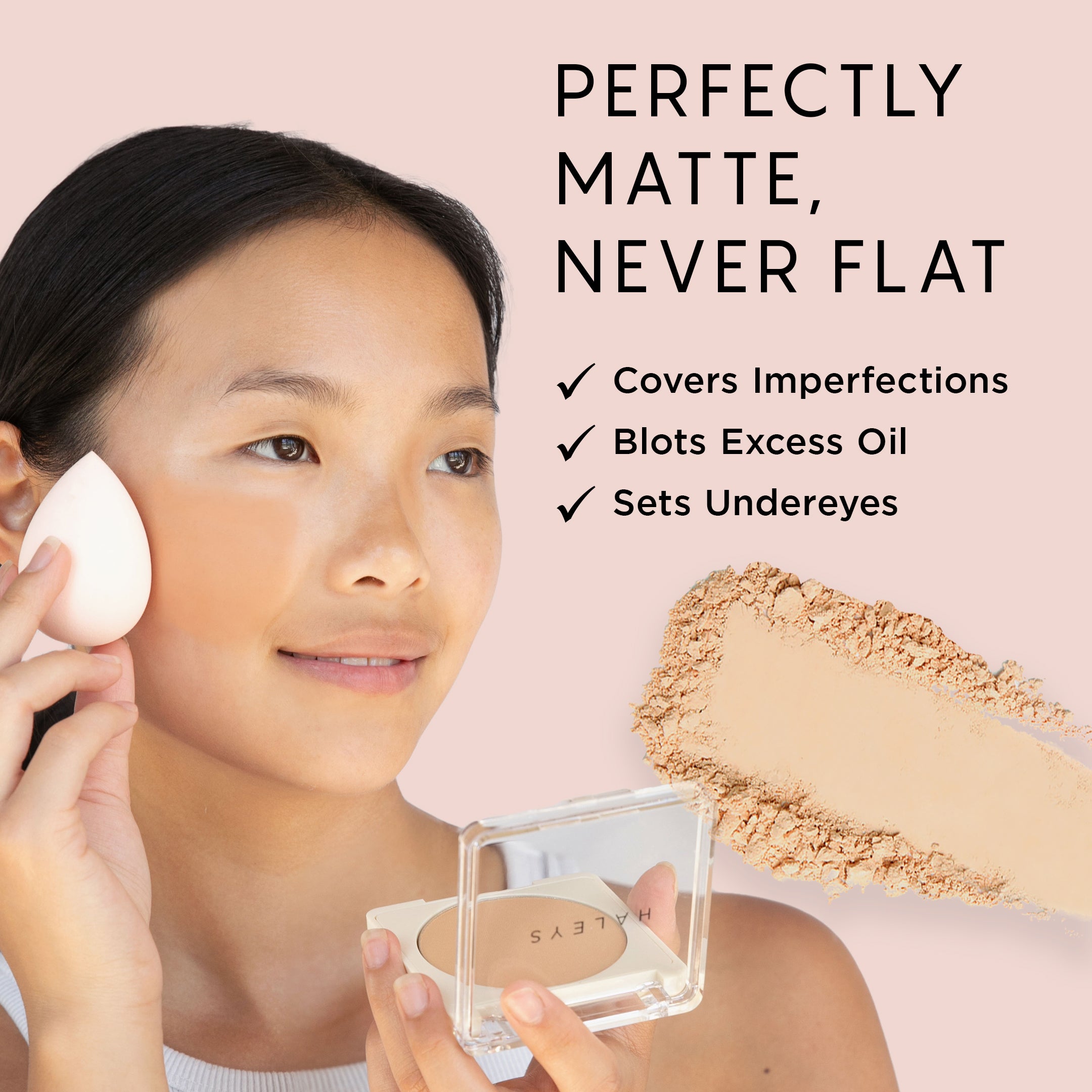 PERFECTLY MATTE, NEVER FLAT

✓ Covers Imperfections
✓ Blots Excess Oil
✓ Sets Undereyes

HALEYS