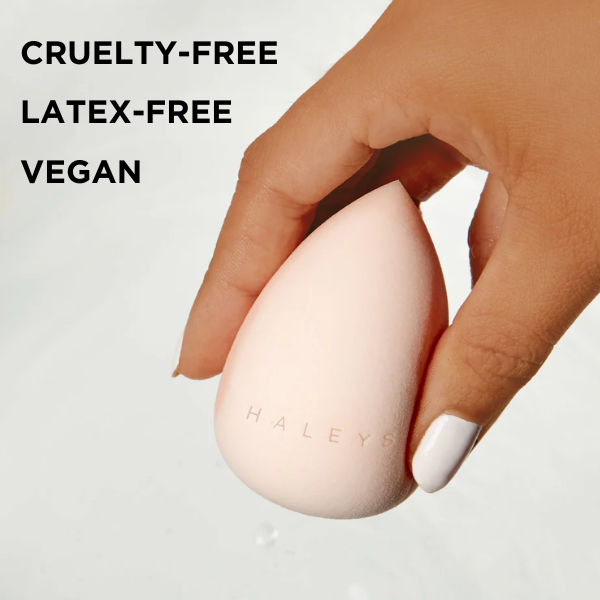 CRUELTY-FREE
LATEX-FREE
VEGAN

HALEYS