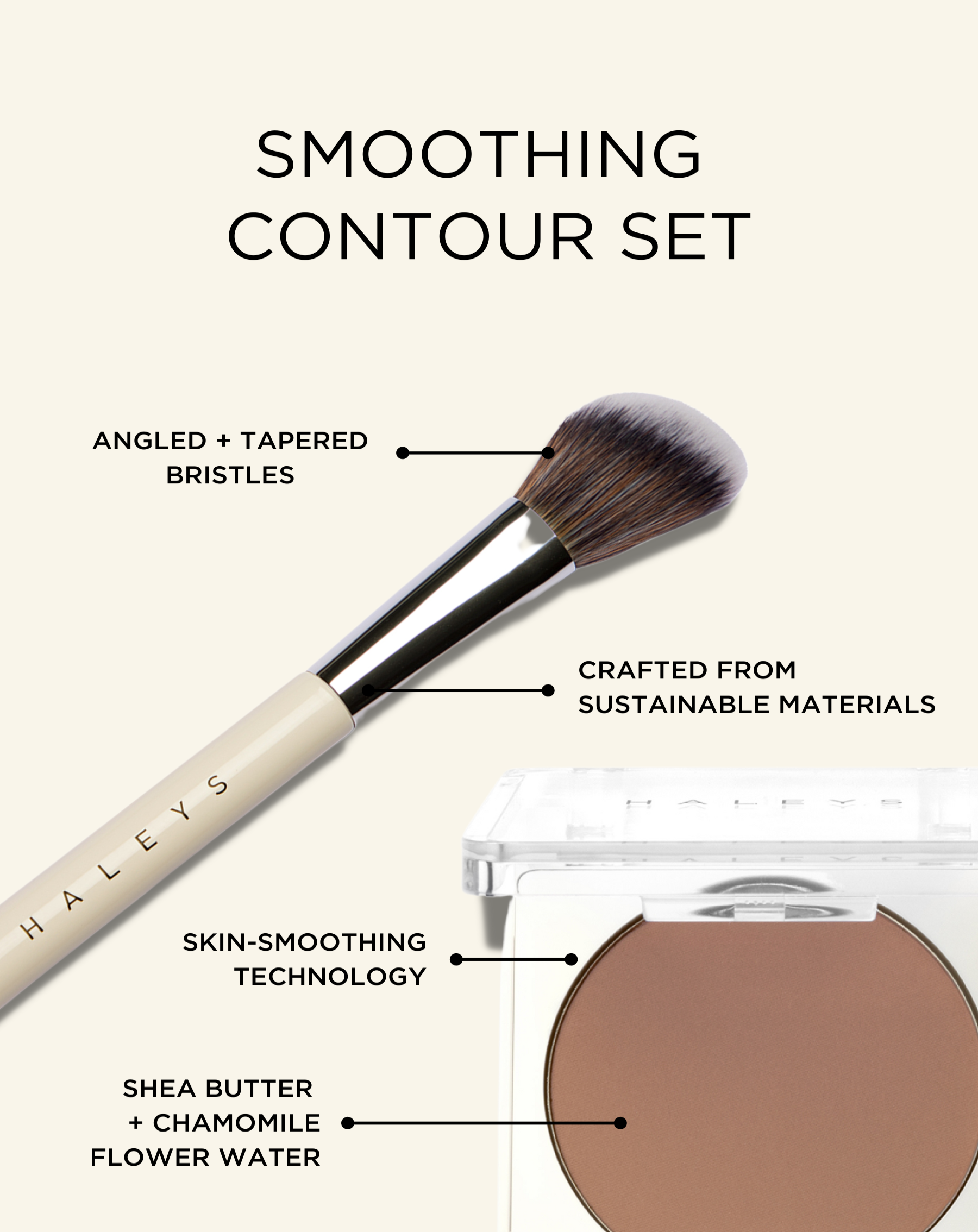 SMOOTHING CONTOUR SET

ANGLED + TAPERED BRISTLES

CRAFTED FROM SUSTAINABLE MATERIALS

HALEYS

HALEYS

SKIN-SMOOTHING TECHNOLOGY

SHEA BUTTER + CHAMOMILE FLOWER WATER